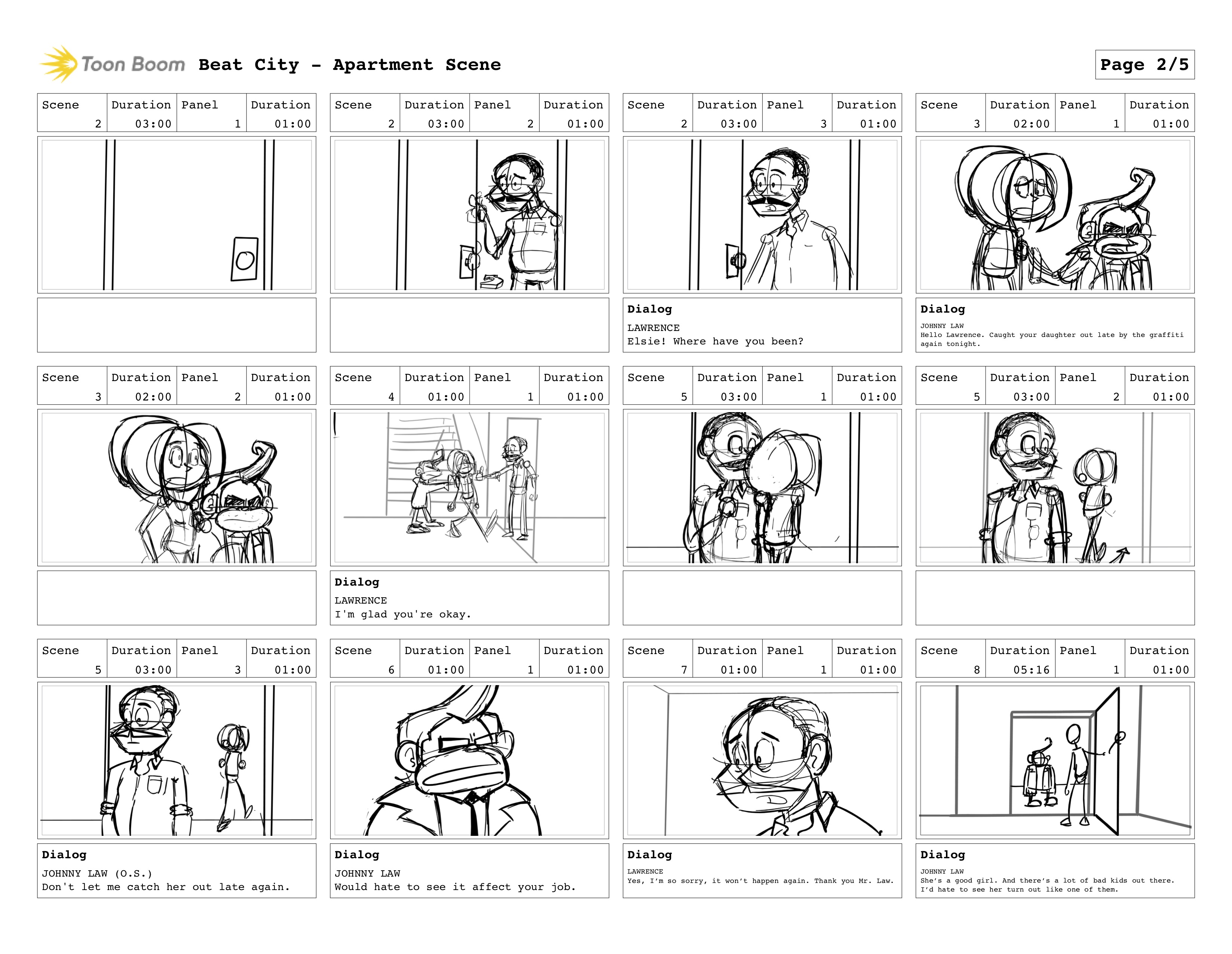 Toon Boom Beat City - Apartment Scene

Page 2/5

| Scene | Duration | Panel | Duration |
|---|---|---|---|
| 2 | 03:00 | 1 | 01:00 |

| Scene | Duration | Panel | Duration |
|---|---|---|---|
| 2 | 03:00 | 2 | 01:00 |

| Scene | Duration | Panel | Duration |
|---|---|---|---|
| 2 | 03:00 | 3 | 01:00 |

Dialog
LAWRENCE
Elsie! Where have you been?

| Scene | Duration | Panel | Duration |
|---|---|---|---|
| 3 | 02:00 | 1 | 01:00 |

Dialog
JOHNNY LAW
Hello Lawrence. Caught your daughter out late by the graffiti again tonight.

| Scene | Duration | Panel | Duration |
|---|---|---|---|
| 3 | 02:00 | 2 | 01:00 |

| Scene | Duration | Panel | Duration |
|---|---|---|---|
| 4 | 01:00 | 1 | 01:00 |

Dialog
LAWRENCE
I'm glad you're okay.

| Scene | Duration | Panel | Duration |
|---|---|---|---|
| 5 | 03:00 | 1 | 01:00 |

| Scene | Duration | Panel | Duration |
|---|---|---|---|
| 5 | 03:00 | 2 | 01:00 |

| Scene | Duration | Panel | Duration |
|---|---|---|---|
| 5 | 03:00 | 3 | 01:00 |

Dialog
JOHNNY LAW (O.S.)
Don't let me catch her out late again.

| Scene | Duration | Panel | Duration |
|---|---|---|---|
| 6 | 01:00 | 1 | 01:00 |

Dialog
JOHNNY LAW
Would hate to see it affect your job.

| Scene | Duration | Panel | Duration |
|---|---|---|---|
| 7 | 01:00 | 1 | 01:00 |

Dialog
LAWRENCE
Yes, I'm so sorry, it won't happen again. Thank you Mr. Law.

| Scene | Duration | Panel | Duration |
|---|---|---|---|
| 8 | 05:16 | 1 | 01:00 |

Dialog
JOHNNY LAW
She's a good girl. And there's a lot of bad kids out there. I'd hate to see her turn out like one of them.